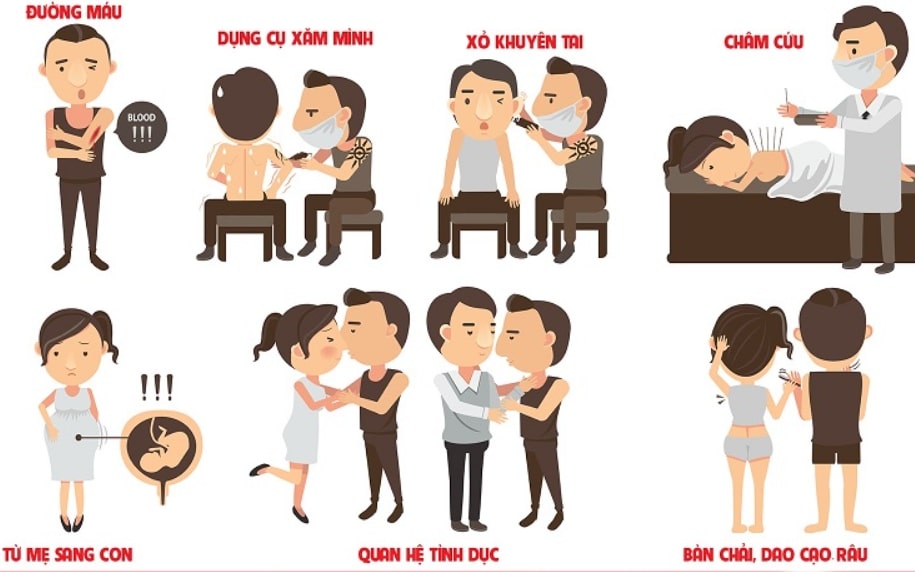 ĐƯỜNG MÁU

BLOOD
!!!

DỤNG CỤ XĂM MÌNH

XỎ KHUYÊN TAI

CHÂM CỨU

!!!

TỪ MẸ SANG CON

QUAN HỆ TÌNH DỤC

BÀN CHẢI, DAO CẠO RÂU