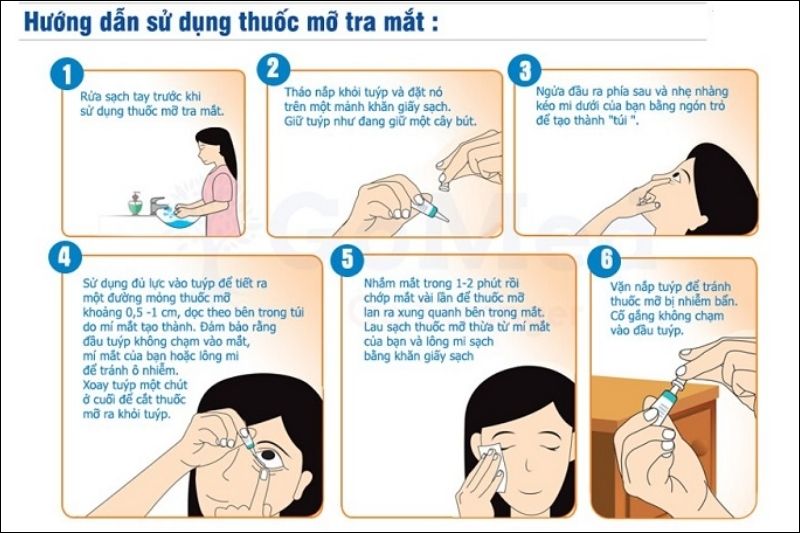 Hướng dẫn sử dụng thuốc mỡ tra mắt :

1

Rửa sạch tay trước khi sử dụng thuốc mỡ tra mắt.

2

Tháo nắp khỏi tuýp và đặt nó trên một mảnh khăn giấy sạch. Giữ tuýp như đang giữ một cây bút.

3

Ngửa đầu ra phía sau và nhẹ nhàng kéo mi dưới của bạn bằng ngón trỏ để tạo thành "túi ".

4

Sử dụng đủ lực vào tuýp để tiết ra một đường mỏng thuốc mỡ khoảng 0,5 -1 cm, dọc theo bên trong túi do mí mắt tạo thành. Đảm bảo rằng đầu tuýp không chạm vào mắt, mí mắt của bạn hoặc lông mi để tránh ô nhiễm. Xoay tuýp một chút ở cuối để cắt thuốc mỡ ra khỏi tuýp.

5

Nhắm mắt trong 1-2 phút rồi chớp mắt vài lần để thuốc mỡ lan ra xung quanh bên trong mắt. Lau sạch thuốc mỡ thừa từ mí mắt của bạn và lông mi sạch bằng khăn giấy sạch

6

Vặn nắp tuýp để tránh thuốc mỡ bị nhiễm bẩn. Cố gắng không chạm vào đầu tuýp.